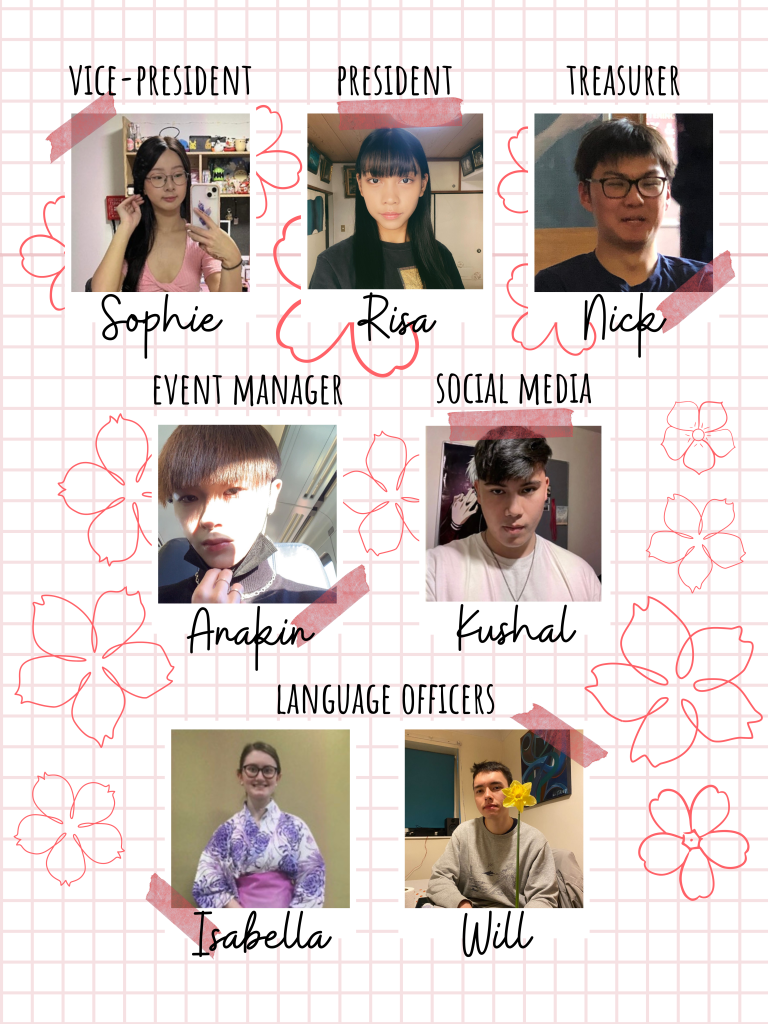 VICE-PRESIDENT

Sophie

PRESIDENT

Risa

TREASURER

Nick

EVENT MANAGER

Anakin

SOCIAL MEDIA

Kushal

LANGUAGE OFFICERS

Isabella

Will